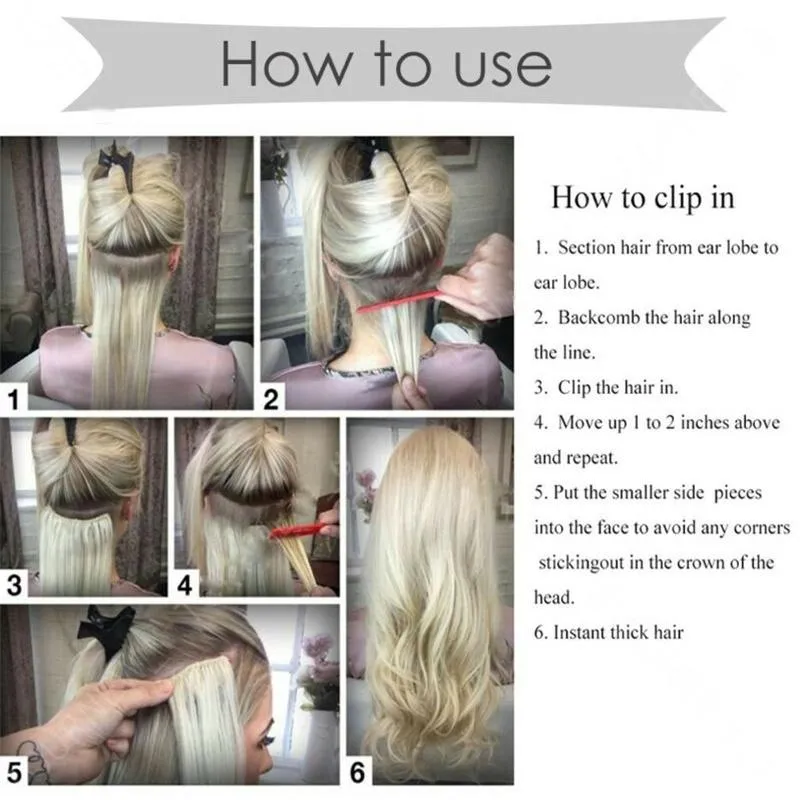 How to use

1

2

3

4

5

6

How to clip in

1. Section hair from ear lobe to ear lobe.

2. Backcomb the hair along the line.

3. Clip the hair in.

4. Move up 1 to 2 inches above and repeat.

5. Put the smaller side pieces into the face to avoid any corners stickingout in the crown of the head.

6. Instant thick hair