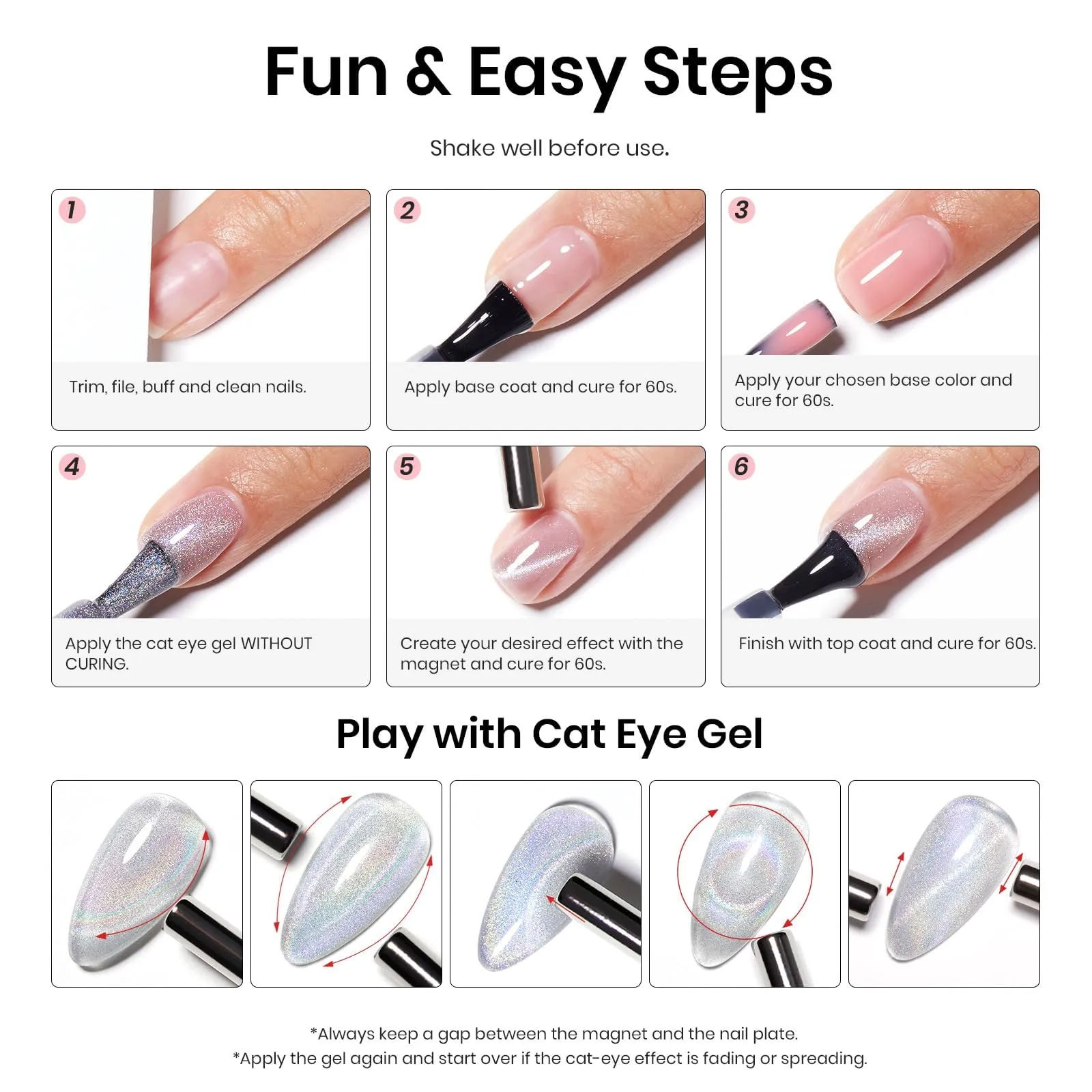 Fun & Easy Steps

Shake well before use.

1
Trim, file, buff and clean nails.

2
Apply base coat and cure for 60s.

3
Apply your chosen base color and cure for 60s.

4
Apply the cat eye gel WITHOUT CURING.

5
Create your desired effect with the magnet and cure for 60s.

6
Finish with top coat and cure for 60s.

Play with Cat Eye Gel

*Always keep a gap between the magnet and the nail plate.
*Apply the gel again and start over if the cat-eye effect is fading or spreading.